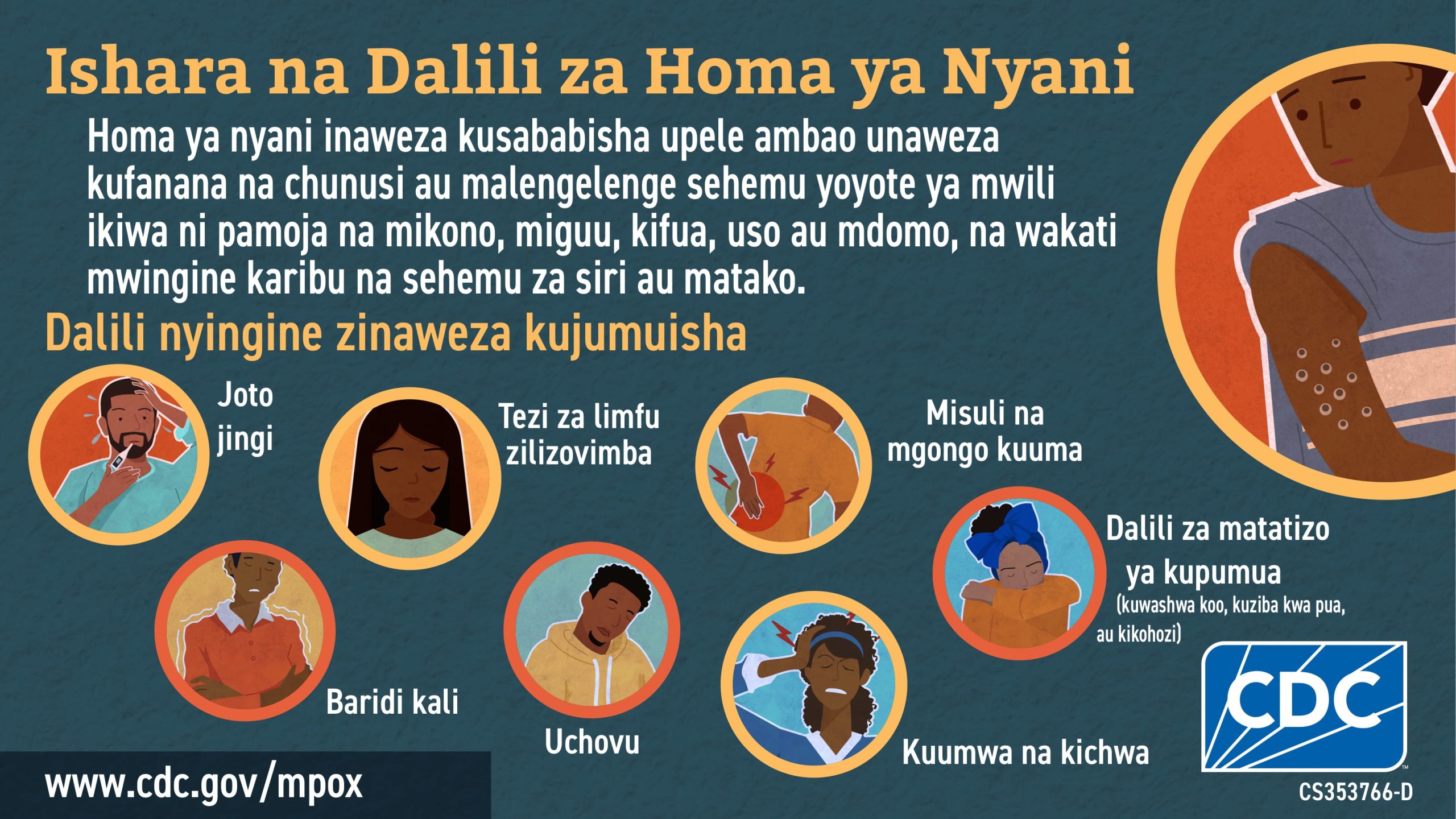 Ishara na Dalili za Homa ya Nyani

Homa ya nyani inaweza kusababisha upele ambao unaweza kufanana na chunusi au malengelenge sehemu yoyote ya mwili ikiwa ni pamoja na mikono, miguu, kifua, uso au mdomo, na wakati mwingine karibu na sehemu za siri au matako.

Dalili nyingine zinaweza kujumuisha

Joto jingi

Tezi za limfu zilizovimba

Misuli na mgongo kuuma

Dalili za matatizo ya kupumua (kuwashwa koo, kuziba kwa pua, au kikohozi)

Baridi kali

Uchovu

Kuumwa na kichwa

www.cdc.gov/mpox

CDC

CS353766-D